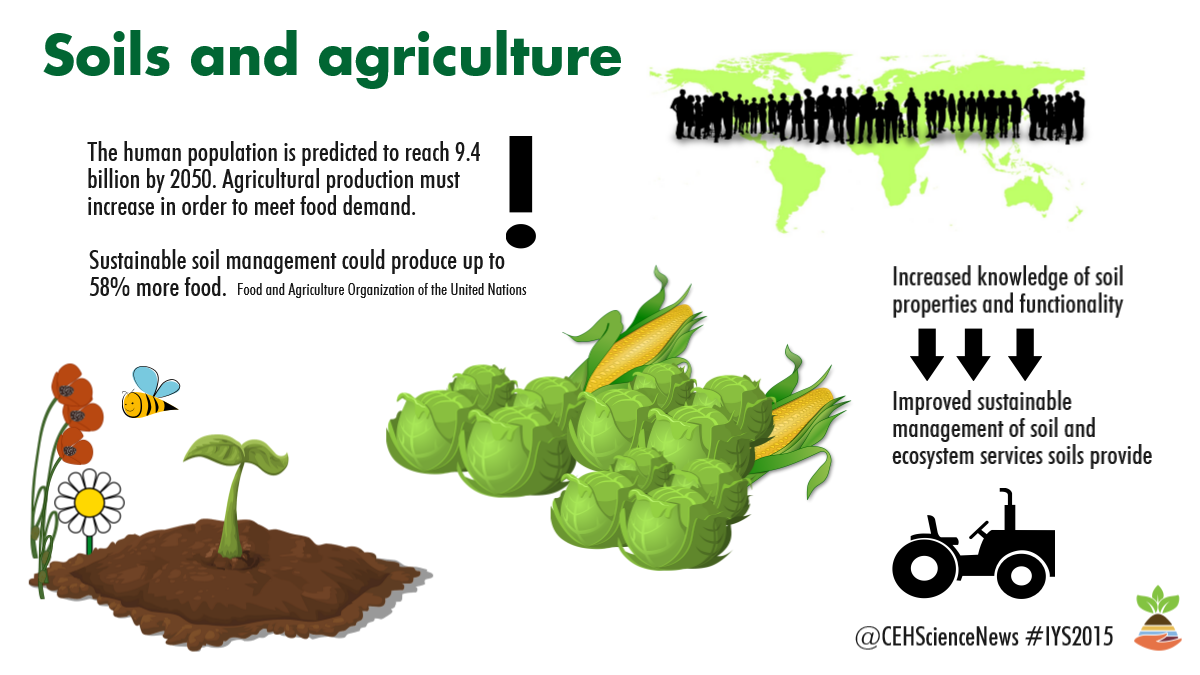 Soils and agriculture

The human population is predicted to reach 9.4 billion by 2050. Agricultural production must increase in order to meet food demand.

!

Sustainable soil management could produce up to 58% more food. Food and Agriculture Organization of the United Nations

Increased knowledge of soil properties and functionality

Improved sustainable management of soil and ecosystem services soils provide

@CEHScienceNews #IYS2015